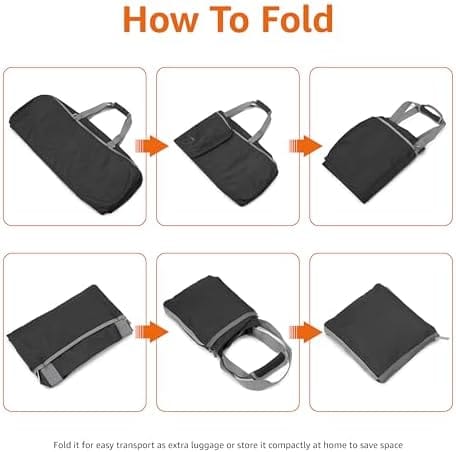 How To Fold

Fold it for easy transport as extra luggage or store it compactly at home to save space