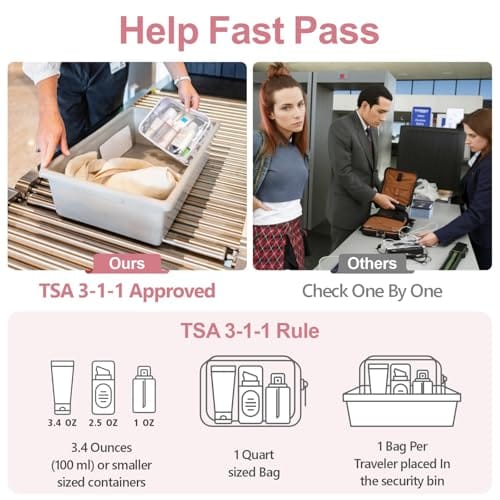 Help Fast Pass

Ours

TSA 3-1-1 Approved

Others

Check One By One

TSA 3-1-1 Rule

3.4 OZ 2.5 OZ 1 OZ

3.4 Ounces (100 ml) or smaller sized containers

1 Quart sized Bag

1 Bag Per Traveler placed In the security bin